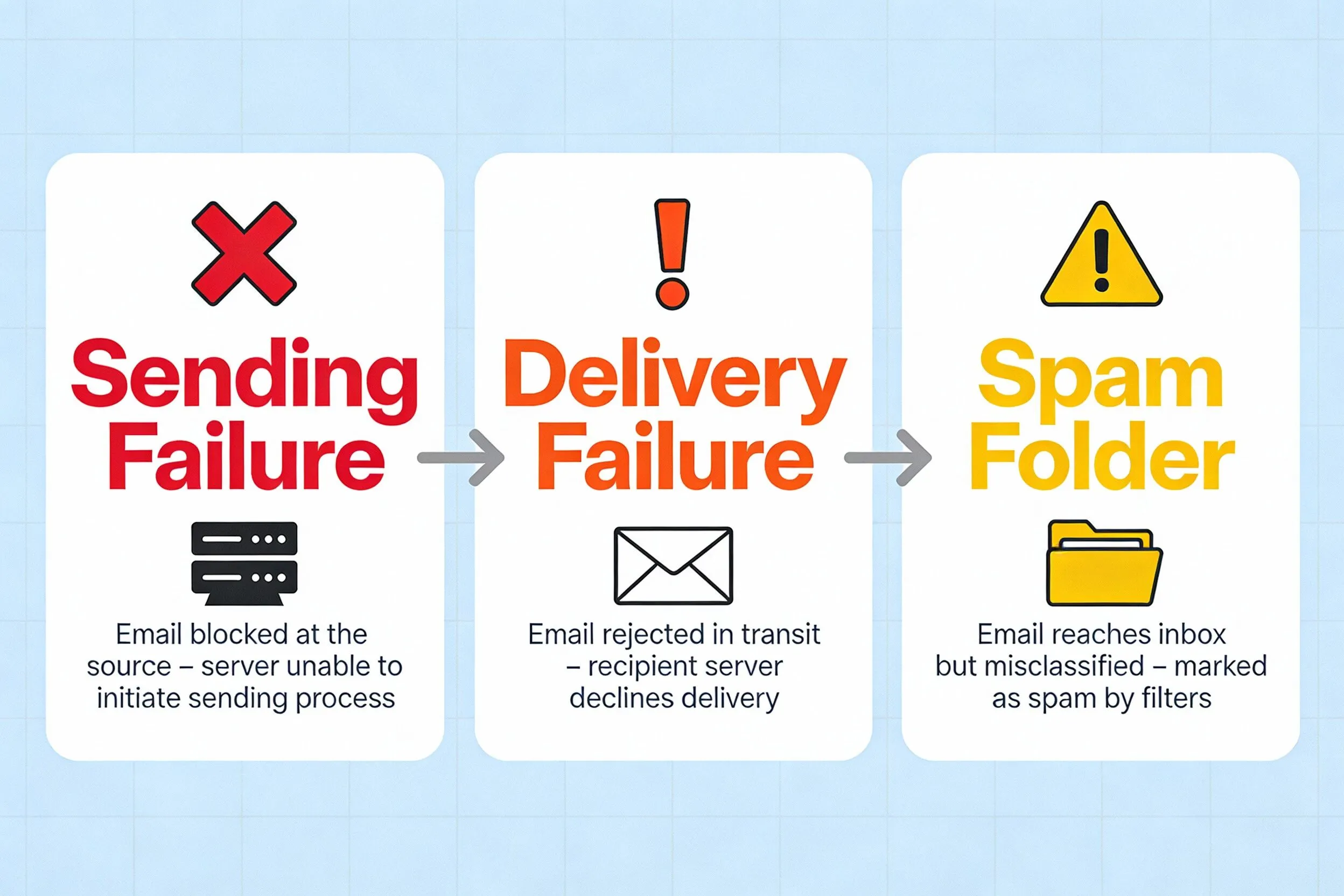 Sending Failure

Email blocked at the source – server unable to initiate sending process

Delivery Failure

Email rejected in transit – recipient server declines delivery

Spam Folder

Email reaches inbox but misclassified – marked as spam by filters